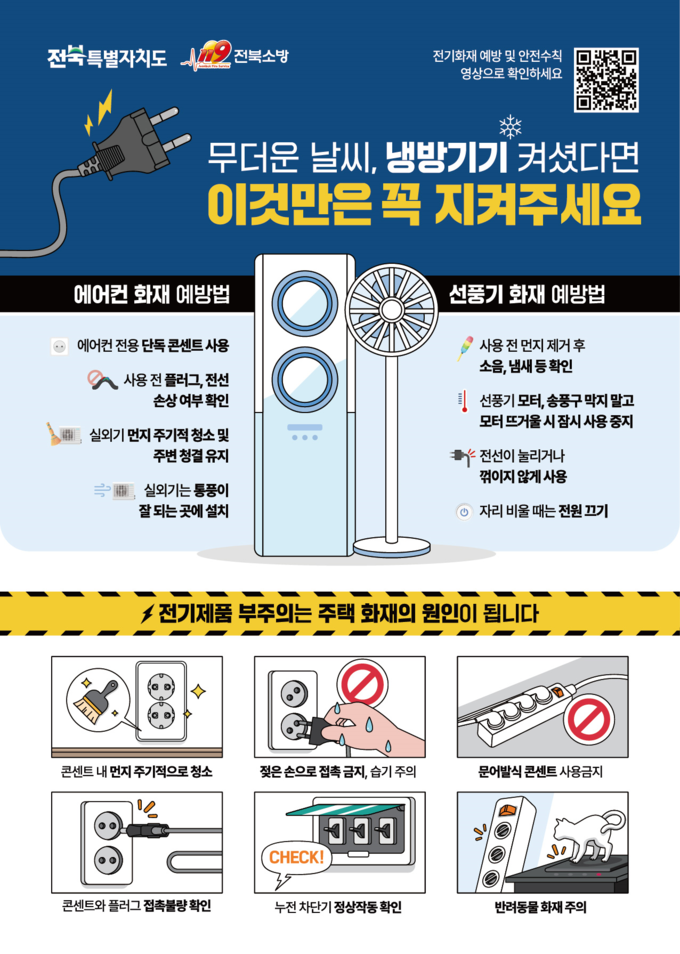 전북특별자치도 119 전북소방

전기화재 예방 및 안전수칙 영상으로 확인하세요

무더운 날씨, 냉방기기 켜셨다면
이것만은 꼭 지켜주세요

에어컨 화재 예방법

에어컨 전용 단독 콘센트 사용

사용 전 플러그, 전선 손상 여부 확인

실외기 먼지 주기적 청소 및 주변 청결 유지

실외기는 통풍이 잘 되는 곳에 설치

선풍기 화재 예방법

사용 전 먼지 제거 후 소음, 냄새 등 확인

선풍기 모터, 송풍구 막지 말고 모터 뜨거울 시 잠시 사용 중지

전선이 눌리거나 꺾이지 않게 사용

자리 비울 때는 전원 끄기

전기제품 부주의는 주택 화재의 원인이 됩니다

콘센트 내 먼지 주기적으로 청소

젖은 손으로 접촉 금지, 습기 주의

문어발식 콘센트 사용금지

콘센트와 플러그 접촉불량 확인

CHECK!

누전 차단기 정상작동 확인

반려동물 화재 주의