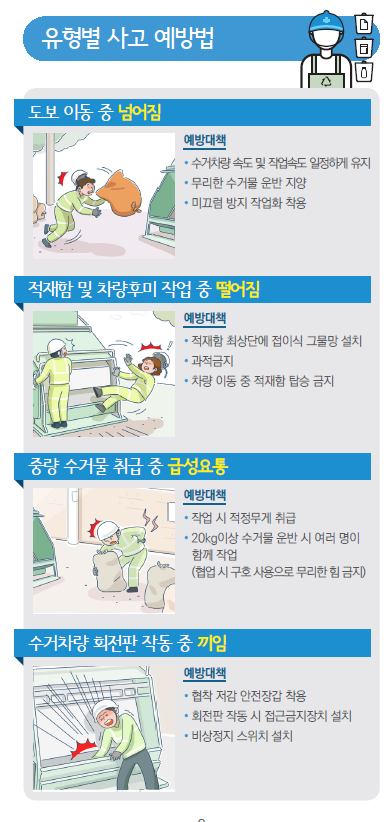 유형별 사고 예방법

도보 이동 중 넘어짐

예방대책
• 수거차량 속도 및 작업속도 일정하게 유지
• 무리한 수거물 운반 지양
• 미끄럼 방지 작업화 착용

적재함 및 차량후미 작업 중 떨어짐

예방대책
• 적재함 최상단에 접이식 그물망 설치
• 과적금지
• 차량 이동 중 적재함 탑승 금지

중량 수거물 취급 중 급성요통

예방대책
• 작업 시 적정무게 취급
• 20kg이상 수거물 운반 시 여러 명이 함께 작업 (협업 시 구호 사용으로 무리한 힘 금지)

수거차량 회전판 작동 중 끼임

예방대책
• 협착 저감 안전장갑 착용
• 회전판 작동 시 접근금지장치 설치
• 비상정지 스위치 설치